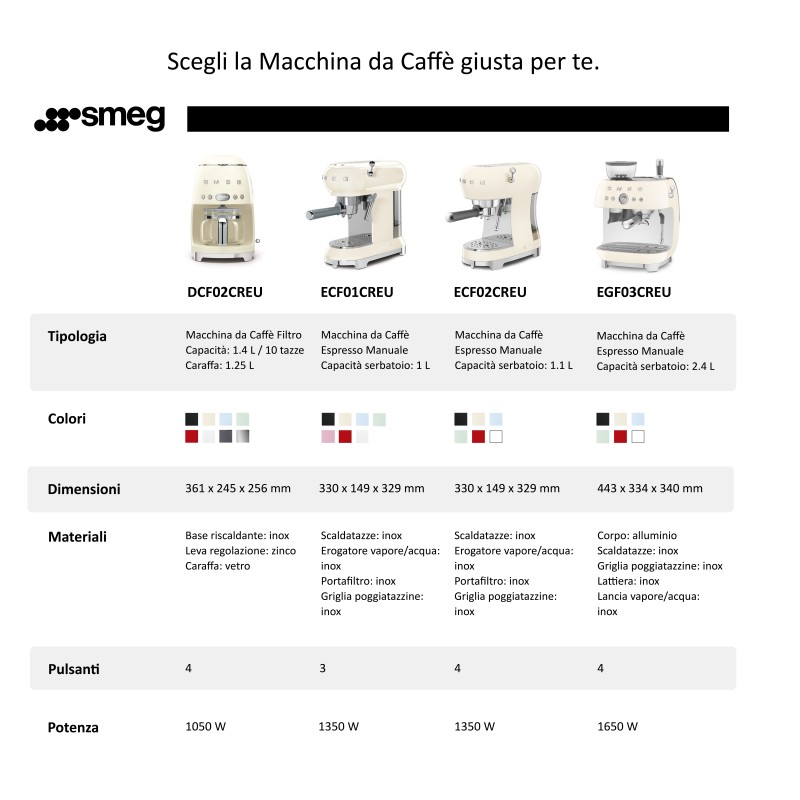 Scegli la Macchina da Caffè giusta per te.

smeg

| | DCF02CREU | ECF01CREU | ECF02CREU | EGF03CREU |
|---|---|---|---|---|
| Tipologia | Macchina da Caffè Filtro Capacità: 1.4 L / 10 tazze Caraffa: 1.25 L | Macchina da Caffè Espresso Manuale Capacità serbatoio: 1 L | Macchina da Caffè Espresso Manuale Capacità serbatoio: 1.1 L | Macchina da Caffè Espresso Manuale Capacità serbatoio: 2.4 L |
| Colori | | | | |
| Dimensioni | 361 x 245 x 256 mm | 330 x 149 x 329 mm | 330 x 149 x 329 mm | 443 x 334 x 340 mm |
| Materiali | Base riscaldante: inox Leva regolazione: zinco Caraffa: vetro | Scaldatazze: inox Erogatore vapore/acqua: inox Portafiltro: inox Griglia poggiatazzine: inox | Scaldatazze: inox Erogatore vapore/acqua: inox Portafiltro: inox Griglia poggiatazzine: inox | Corpo: alluminio Scaldatazze: inox Griglia poggiatazzine: inox Lattiera: inox Lancia vapore/acqua: inox |
| Pulsanti | 4 | 3 | 4 | 4 |
| Potenza | 1050 W | 1350 W | 1350 W | 1650 W |